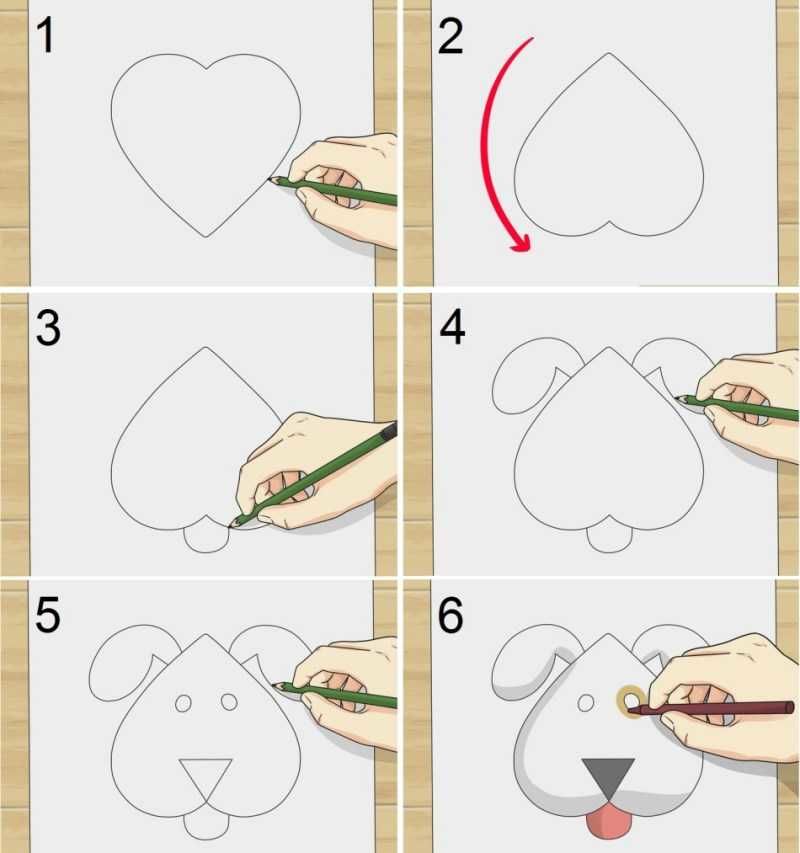 1

2

3

4

5

6