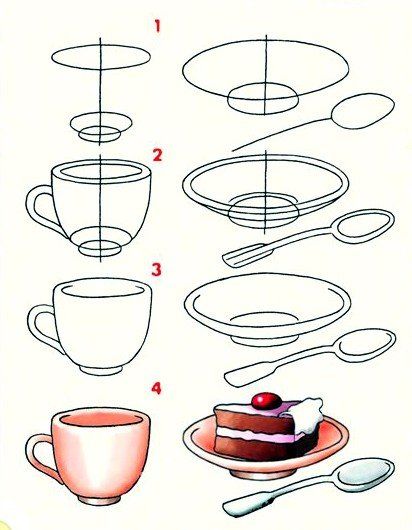 1

2

3

4