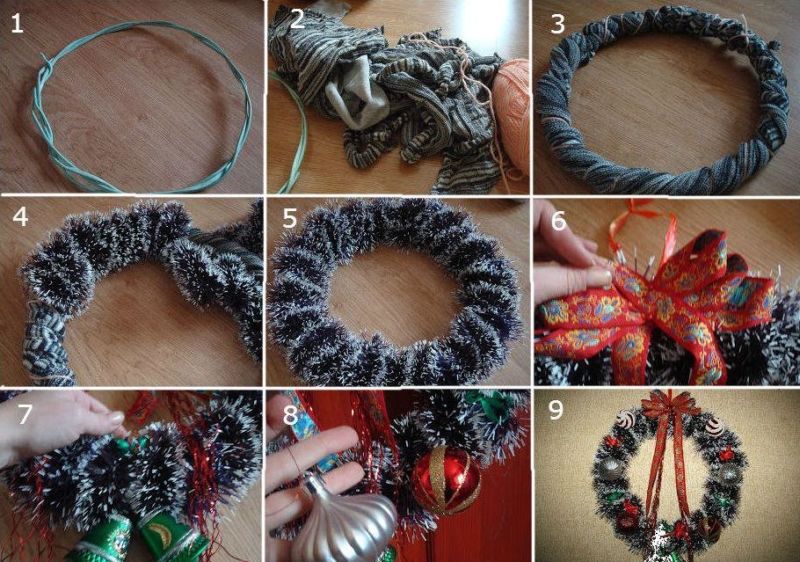 1
2
3
4
5
6
7
8
9