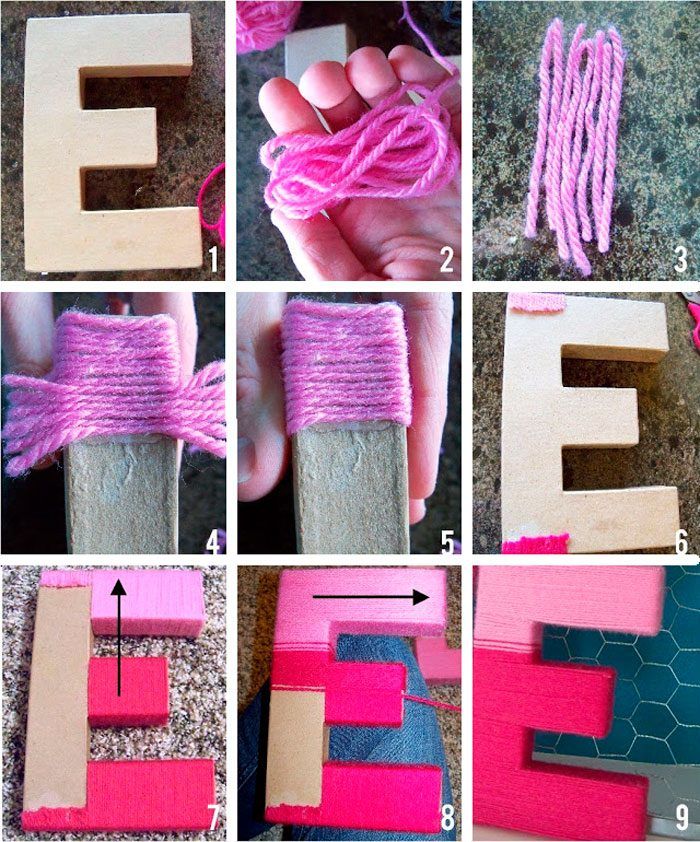 1

2

3

4

5

6

7

8

9