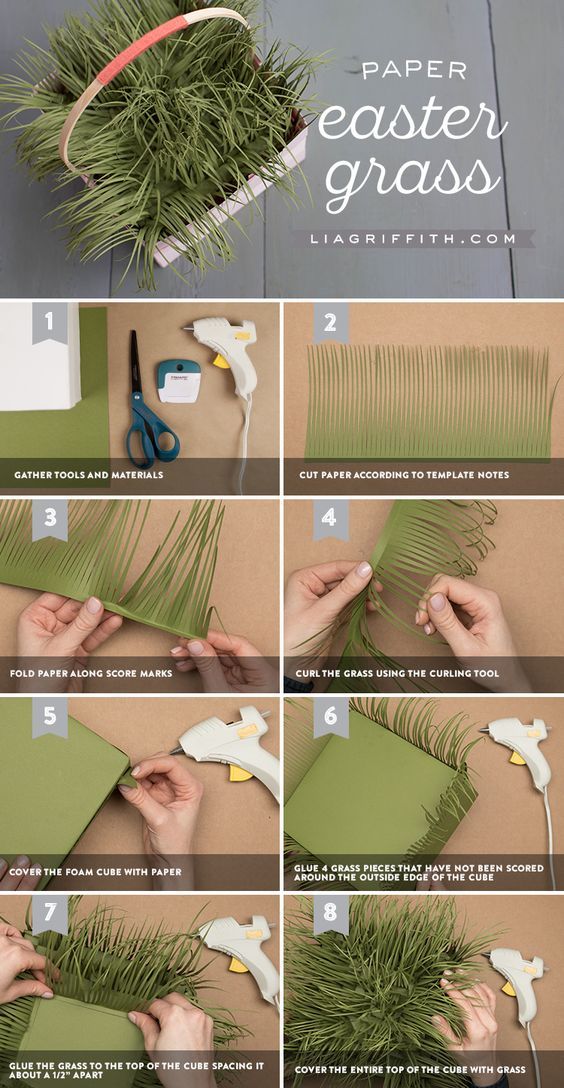 PAPER
easter
grass

LIAGRIFFITH.COM

1
GATHER TOOLS AND MATERIALS

2
CUT PAPER ACCORDING TO TEMPLATE NOTES

3
FOLD PAPER ALONG SCORE MARKS

4
CURL THE GRASS USING THE CURLING TOOL

5
COVER THE FOAM CUBE WITH PAPER

6
GLUE 4 GRASS PIECES THAT HAVE NOT BEEN SCORED AROUND THE OUTSIDE EDGE OF THE CUBE

7
GLUE THE GRASS TO THE TOP OF THE CUBE SPACING IT ABOUT A 1/2" APART

8
COVER THE ENTIRE TOP OF THE CUBE WITH GRASS