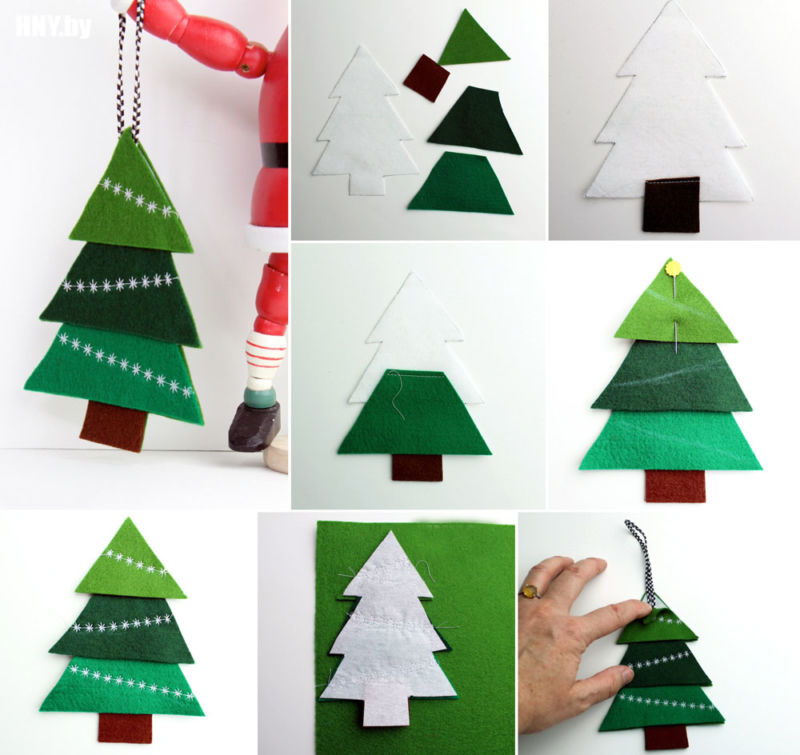 HMY.by