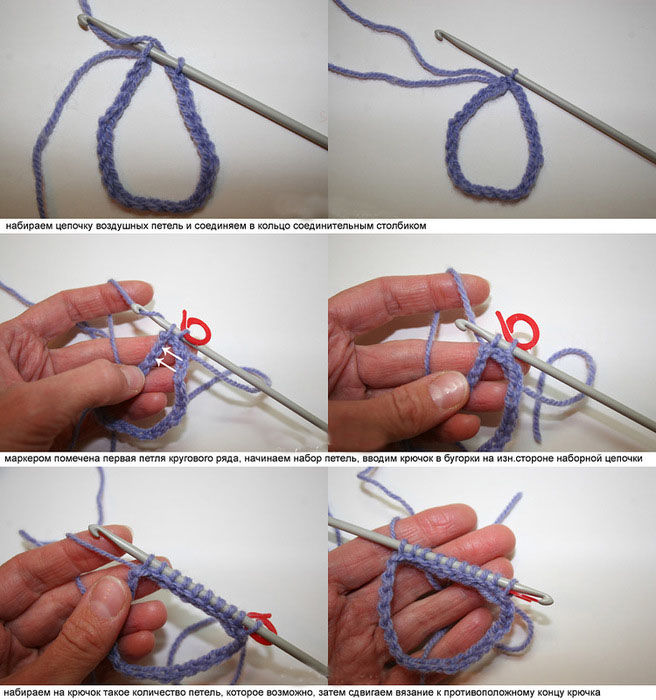 набираем цепочку воздушных петель и соединяем в кольцо соединительным столбиком

маркером помечена первая петля кругового ряда, начинаем набор петель, вводим крючок в бугорки на изн.стороне наборной цепочки

набираем на крючок такое количество петель, которое возможно, затем сдвигаем вязание к противоположному концу крючка