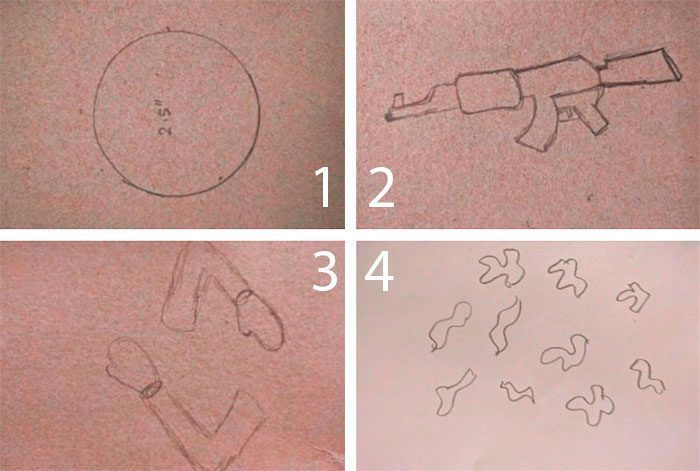 2.5"

1 2

3 4