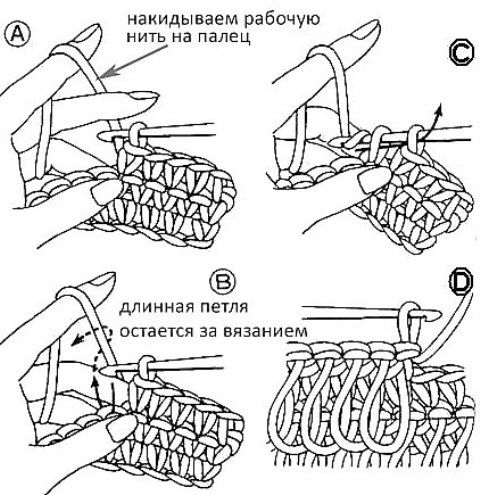 A

накидываем рабочую нить на палец

C

B

длинная петля остается за вязанием

D