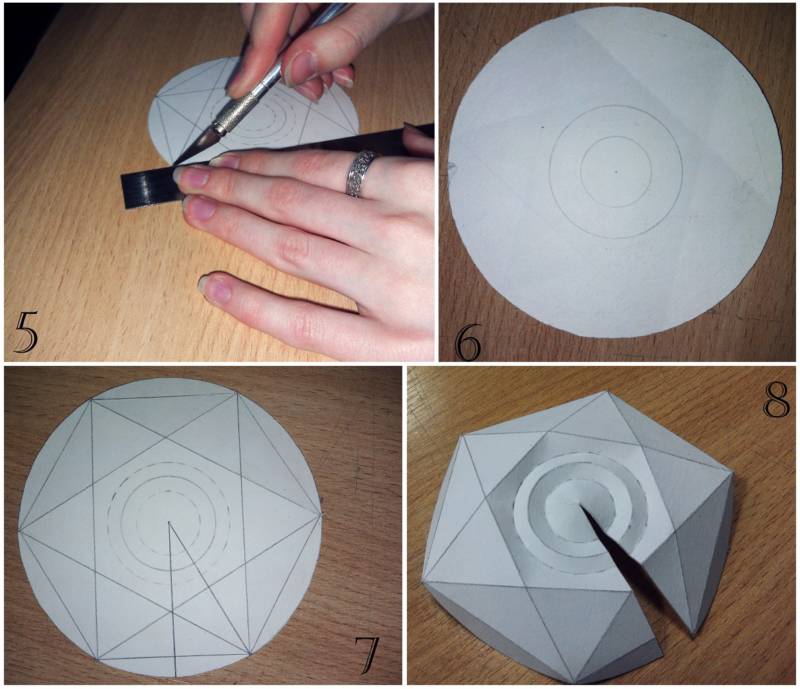 5

6

7

8