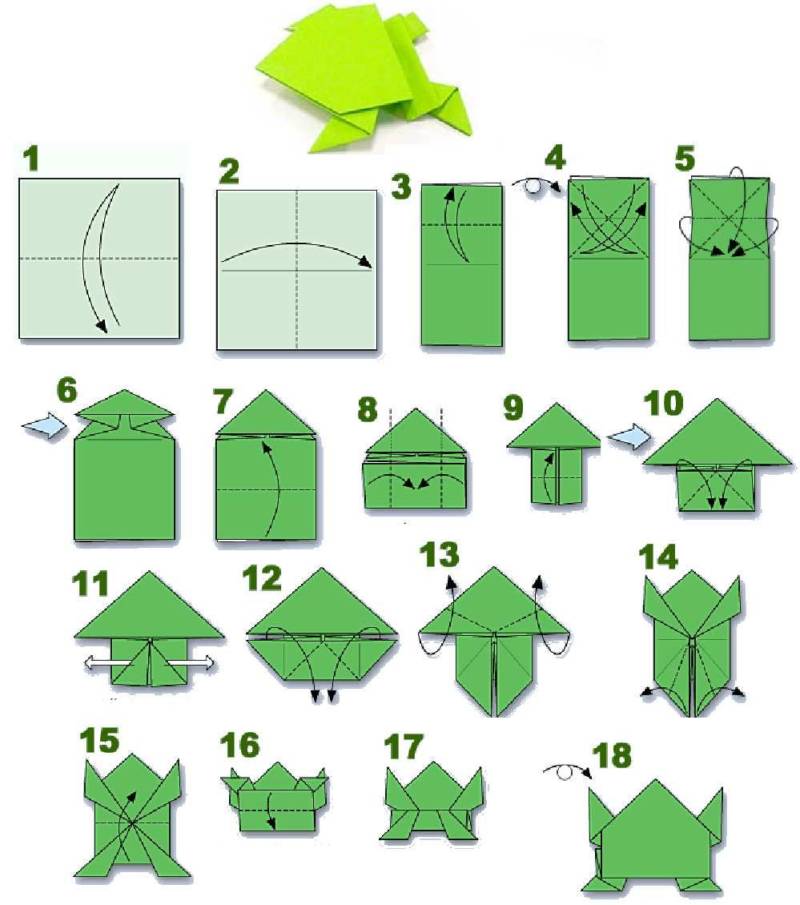 1
2
3
4
5
6
7
8
9
10
11
12
13
14
15
16
17
18